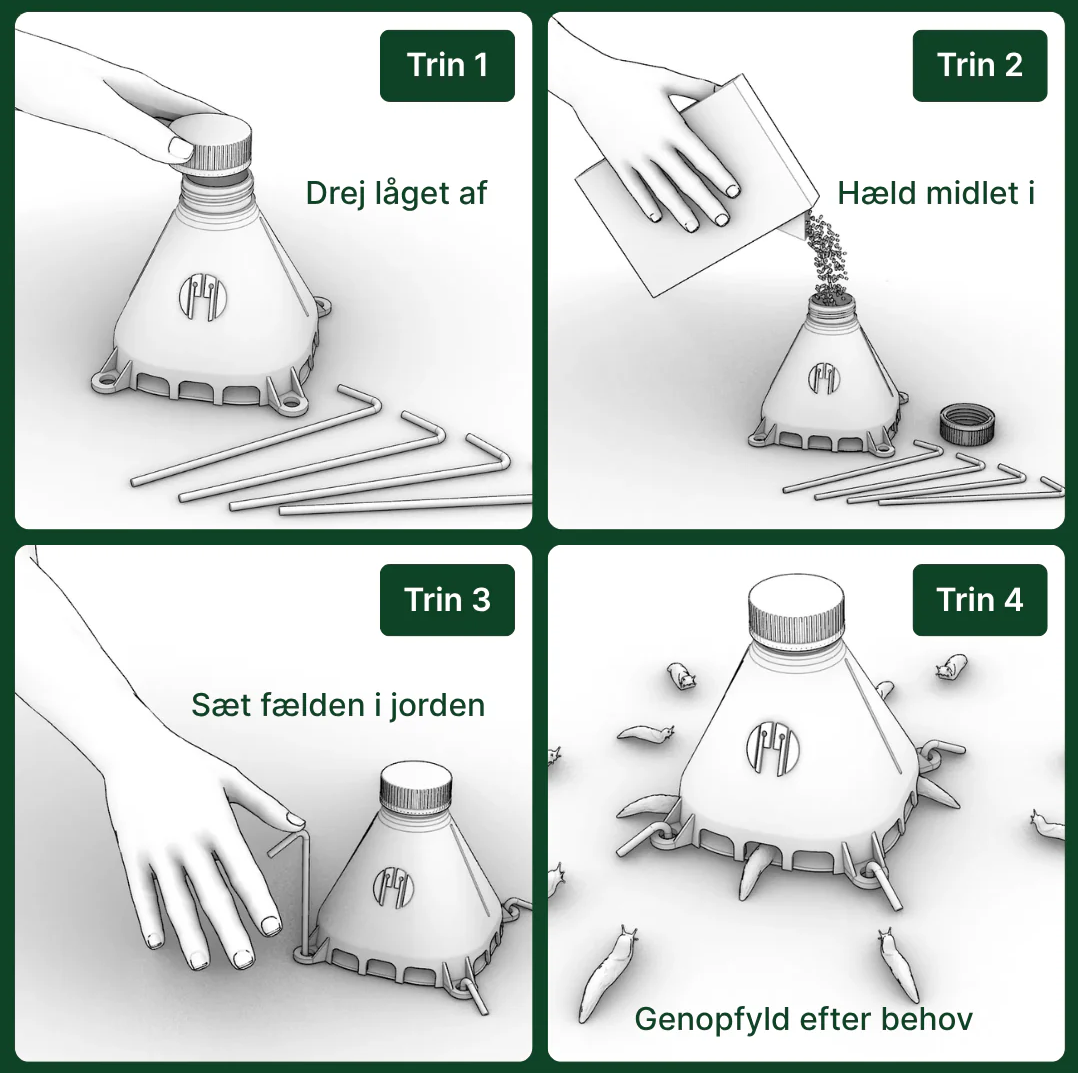 Trin 1
Drej låget af

Trin 2
Hæld midlet i

Trin 3
Sæt fælden i jorden

Trin 4
Genopfyld efter behov