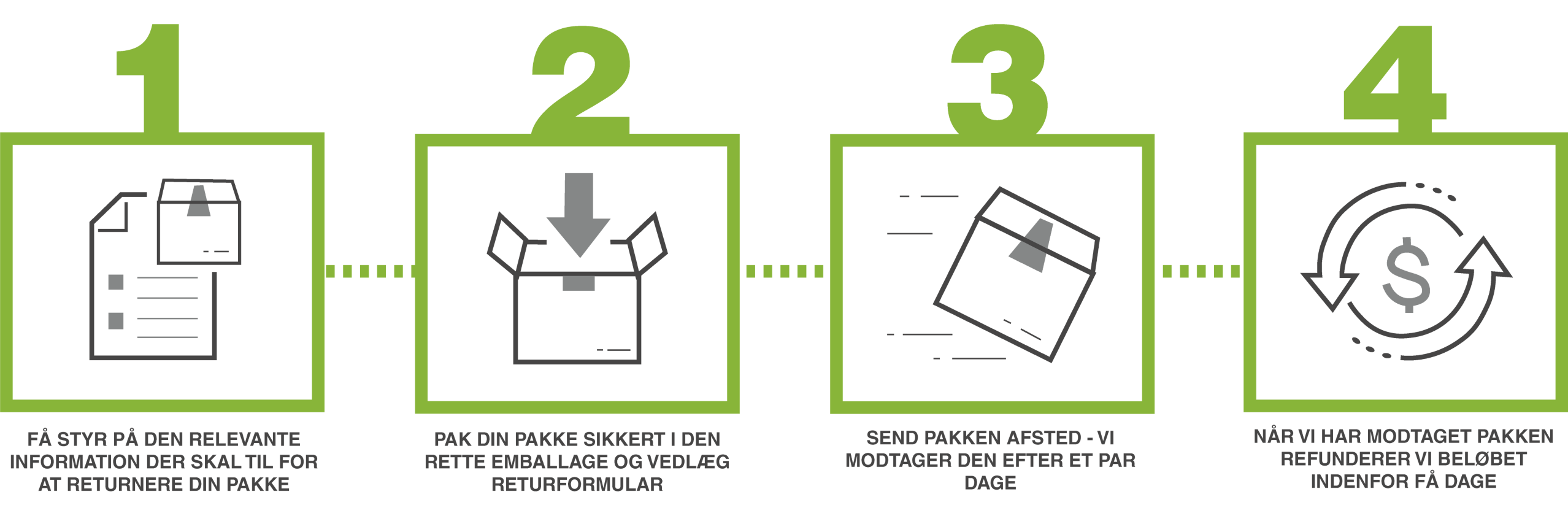 1

FÅ STYR PÅ DEN RELEVANTE INFORMATION DER SKAL TIL FOR AT RETURNERE DIN PAKKE

2

PAK DIN PAKKE SIKKERT I DEN RETTE EMBALLAGE OG VEDLÆG RETURFORMULAR

3

SEND PAKKEN AFSTED - VI MODTAGER DEN EFTER ET PAR DAGE

4

$

NÅR VI HAR MODTAGET PAKKEN REFUNDERER VI BELØBET INDENFOR FÅ DAGE